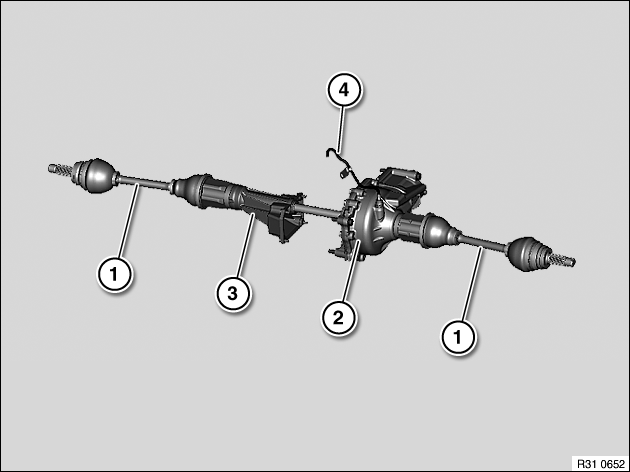 4

1

3

2

1

R31 0652