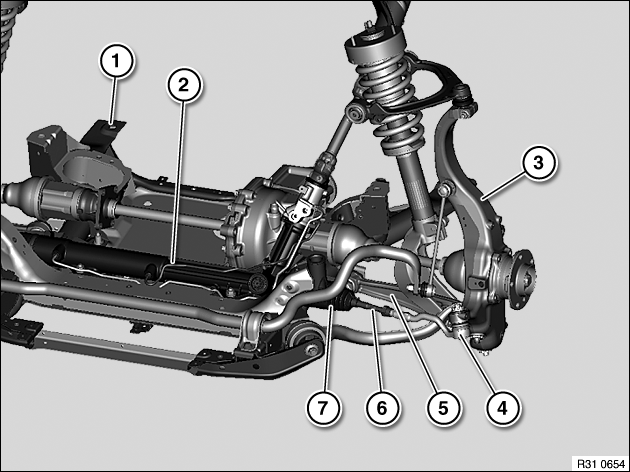 1
2
3
7
6
5
4
R31 0654