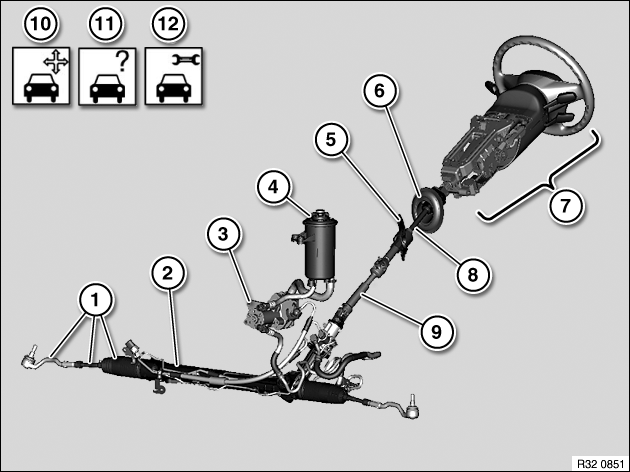 10
11
12
?
6
5
4
7
3
8
2
1
9
R32 0851