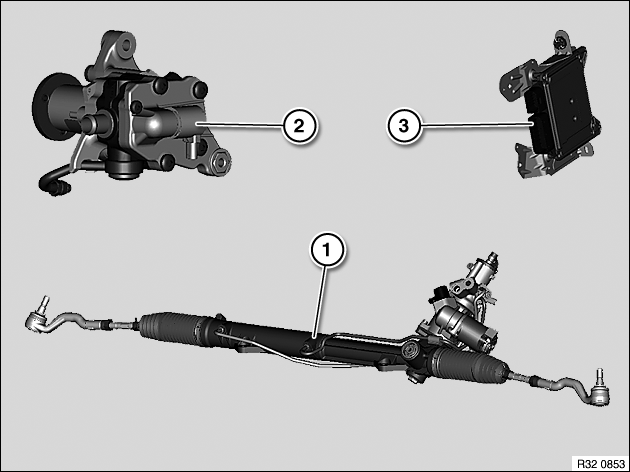 2

3

1

R32 0853