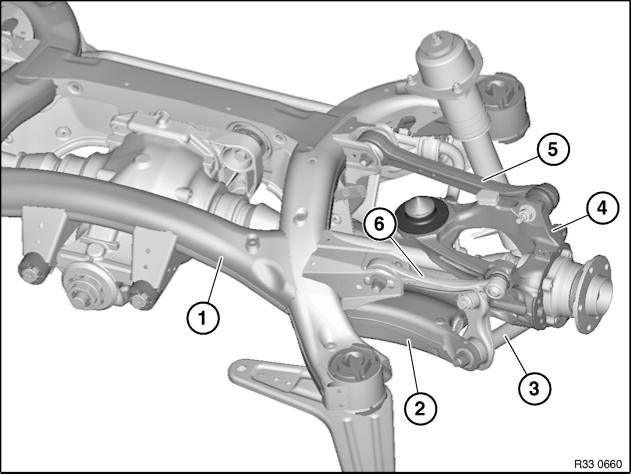 5
4
6
1
3
2
R33 0660