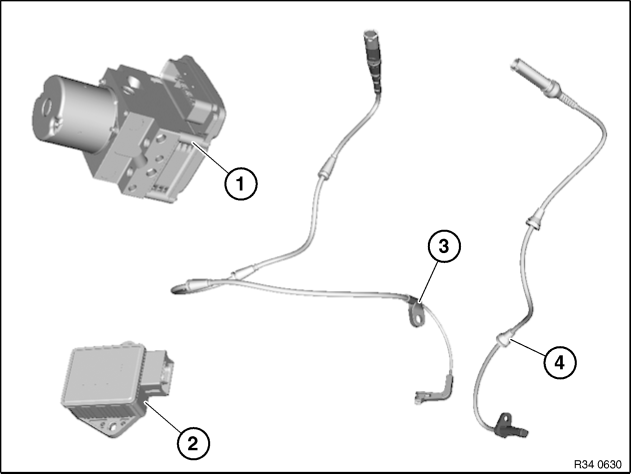 1
3
4
2
R34 0630