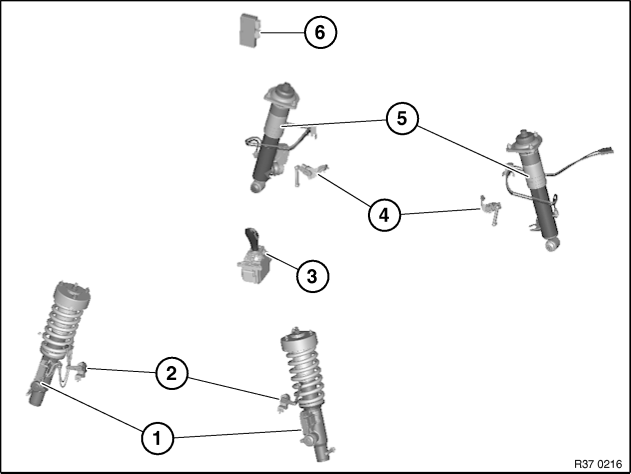 6

5

4

3

2

1

R37 0216