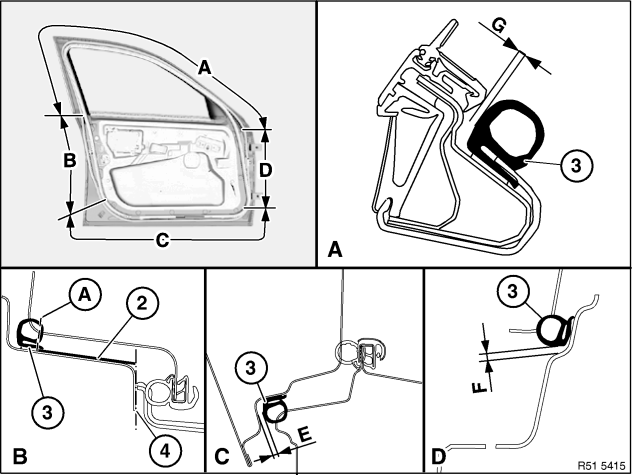 A
B
D
C
G
3
A
A
2
3
4
B
3
E
C
3
F
D
R51 5415