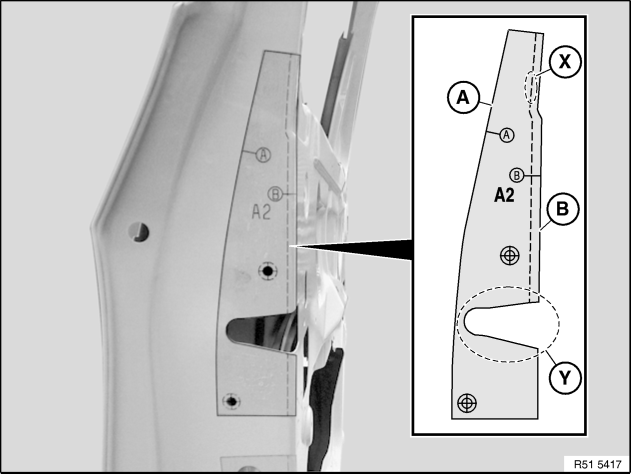 A
B
A2

X
A
A
B
A2
B
Y

R51 5417