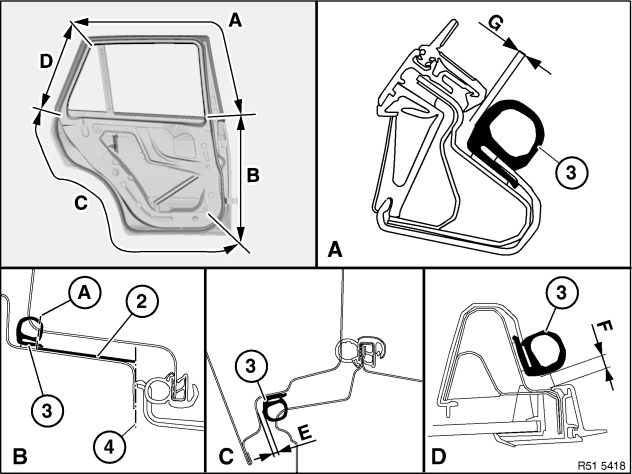 A
D
B
C
G
3
A
A
2
3
4
B
3
E
C
3
F
D
R51 5418