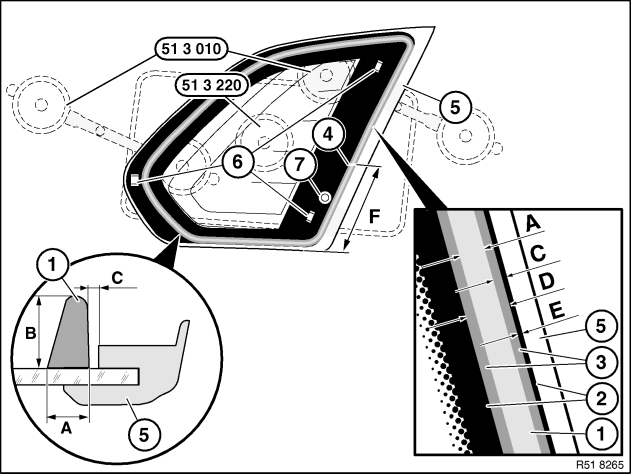 51 3 010
51 3 220
5
4
6
7
F
1
C
B
A
5
A
C
D
E
5
3
2
1
R51 8265