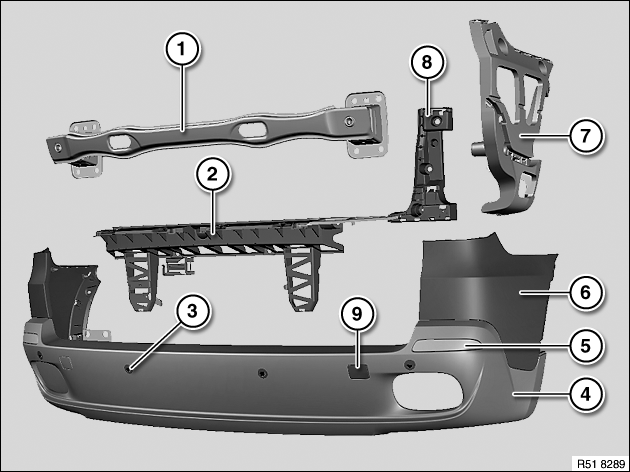 1
8
7
2
6
3
9
5
4
R51 8289