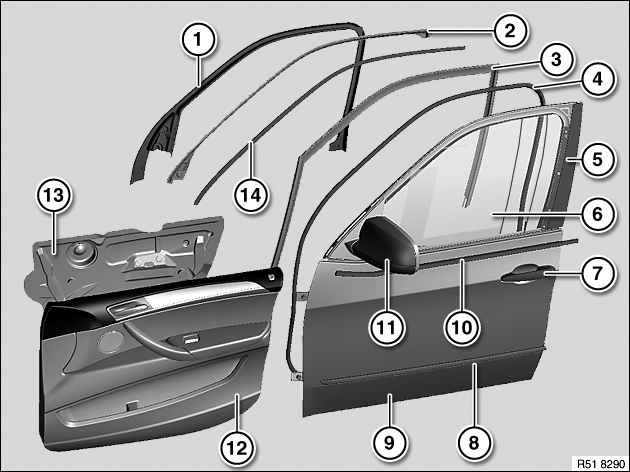 1
2
3
4
5
6
7
13
14
11
10
12
9
8
R51 8290