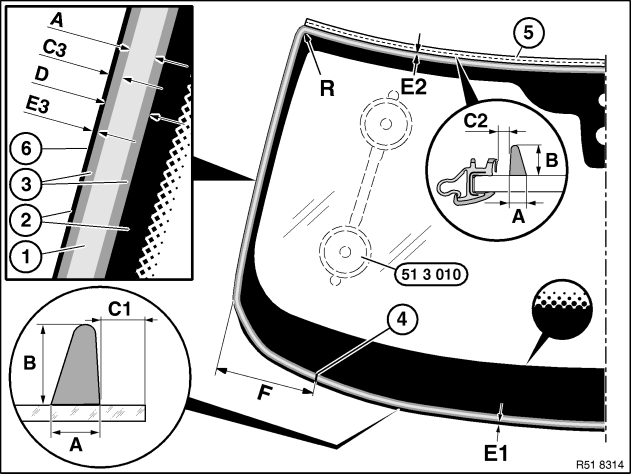 A
C3
D
E3
6
3
2
1
R
E2
5
C2
B
A
51 3 010
4
C1
B
A
F
E1
R51 8314