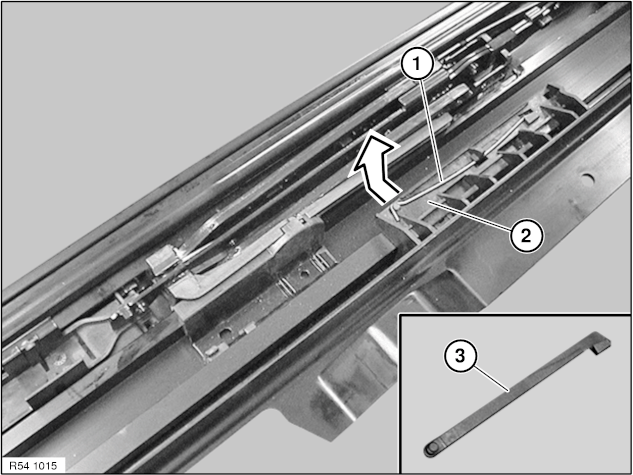 1
2
3
R54 1015