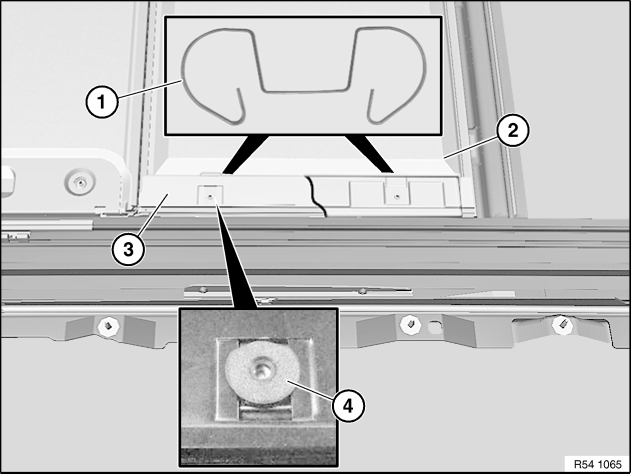 1
2
3
4
R54 1065