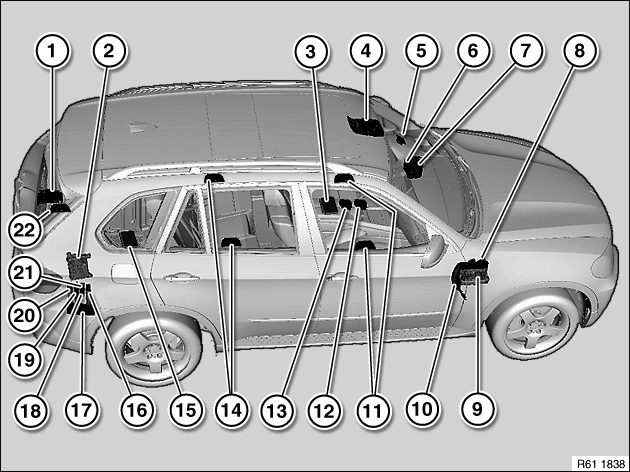 1
2
3
4
5
6
7
8
22
21
20
19
18
17
16
15
14
13
12
11
10
9
R61 1838