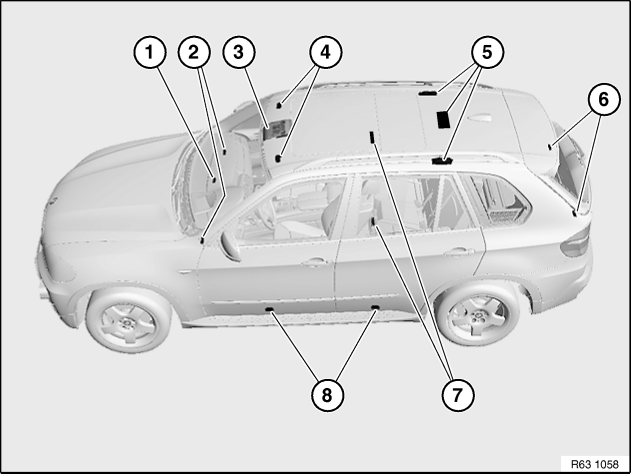 1
2
3
4
5
6
8
7
R63 1058