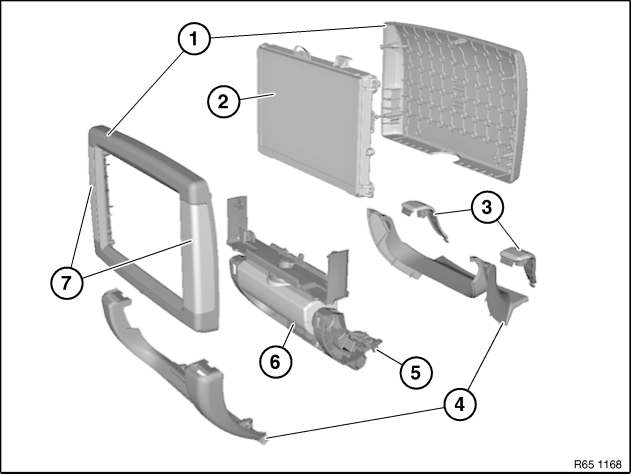 1
2
3
7
6
5
4
R65 1168