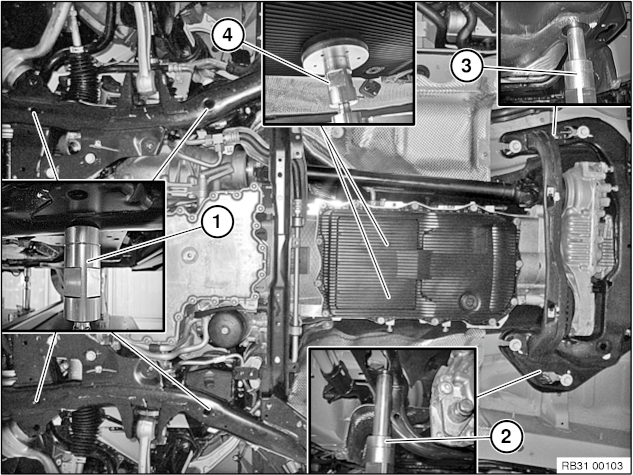 4
3
1
2
RB31 00103