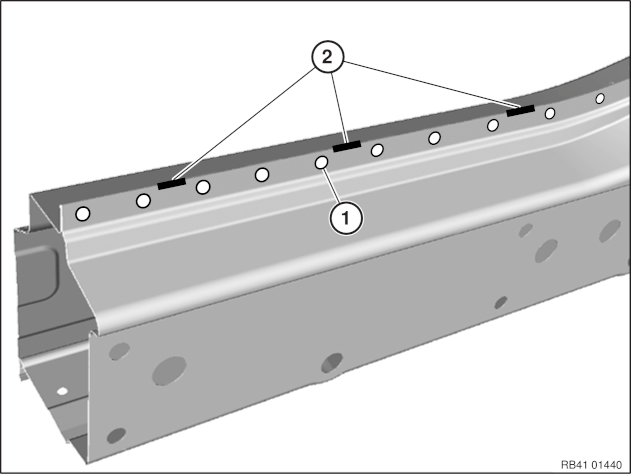 2
1
RB41 01440