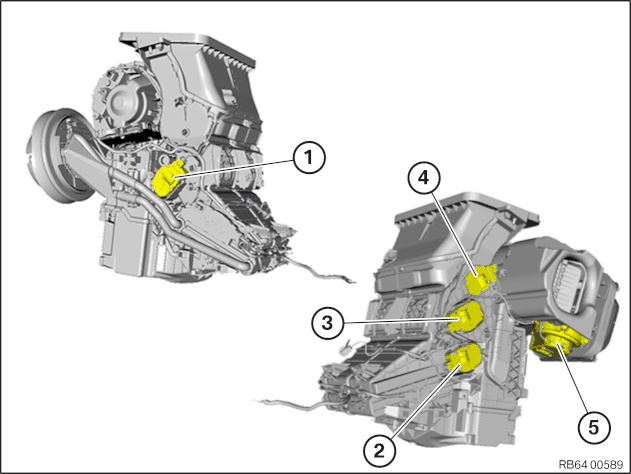 1
4
3
5
2
RB64 00589