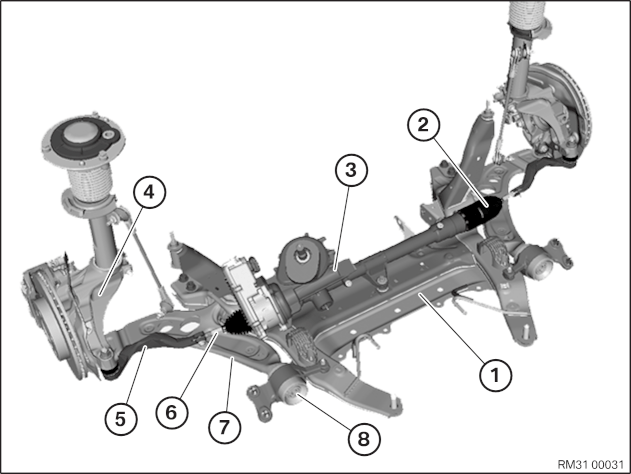 2
3
4
1
5
6
7
8
RM31 00031