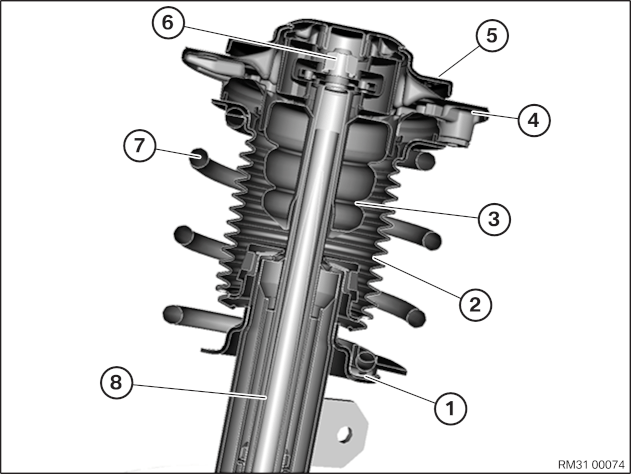 6
5
4
7
3
2
8
1
RM31 00074