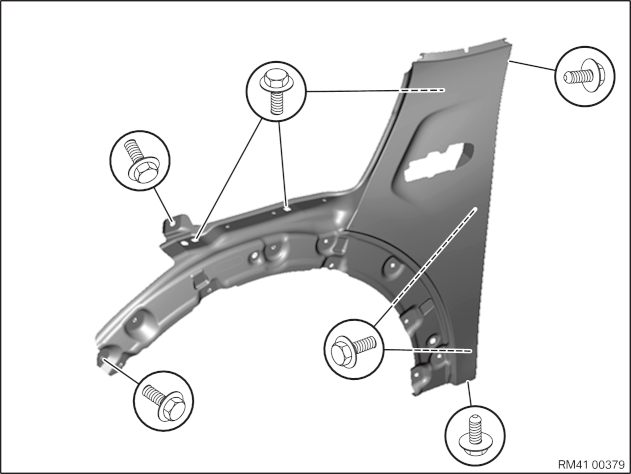 RM41 00379