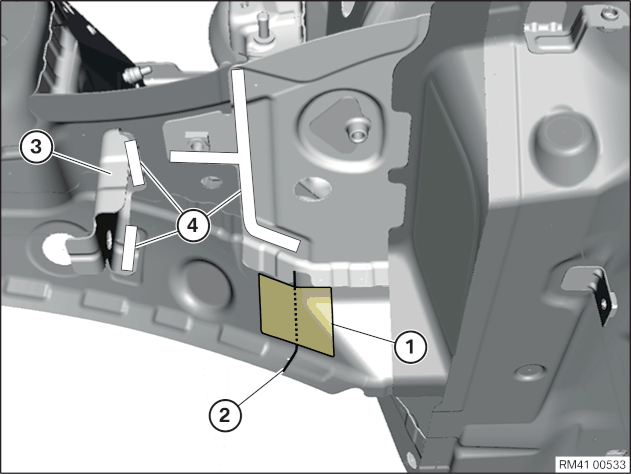 3
4
1
2
RM41 00533