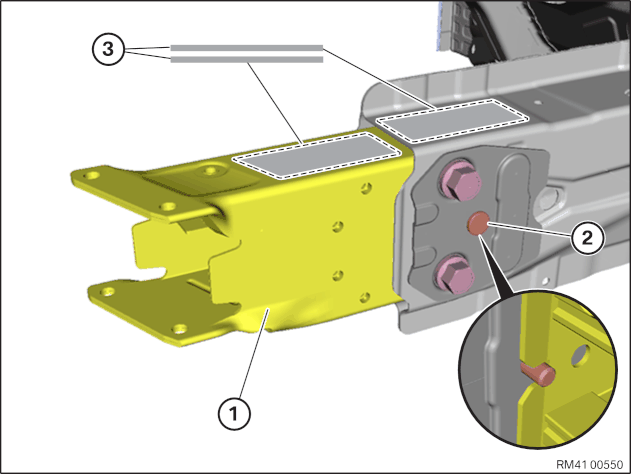 3

2

1

RM41 00550