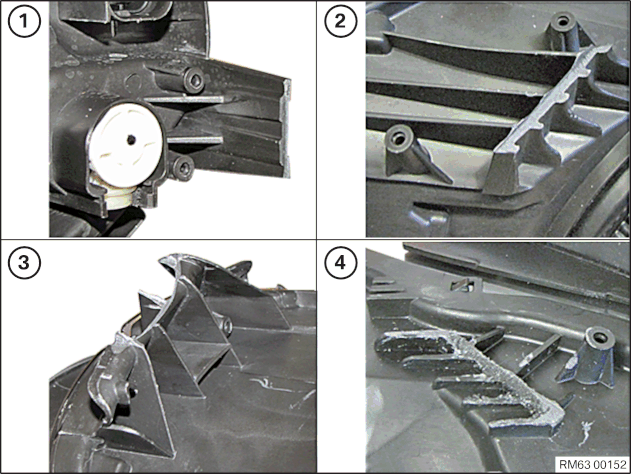 1

2

3

4

RM63 00152