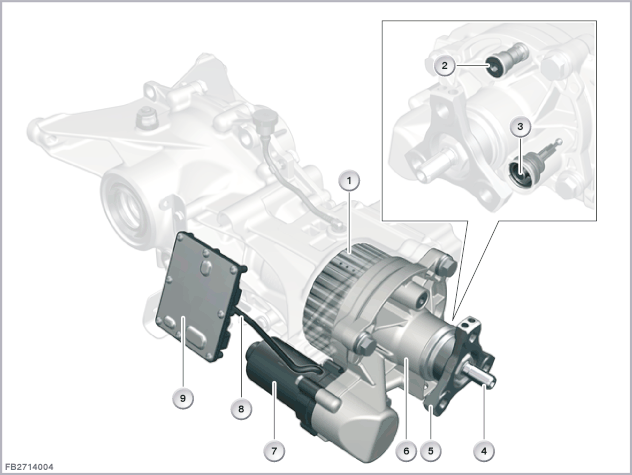 2
3
1
9
8
7
6
5
4
FB2714004