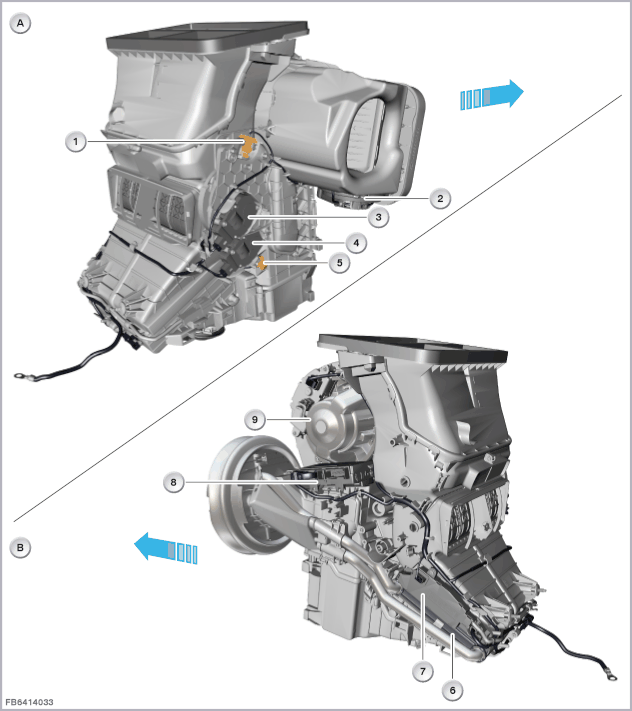 A

1

2

3

4

5

9

8

B

7

6

FB6414033