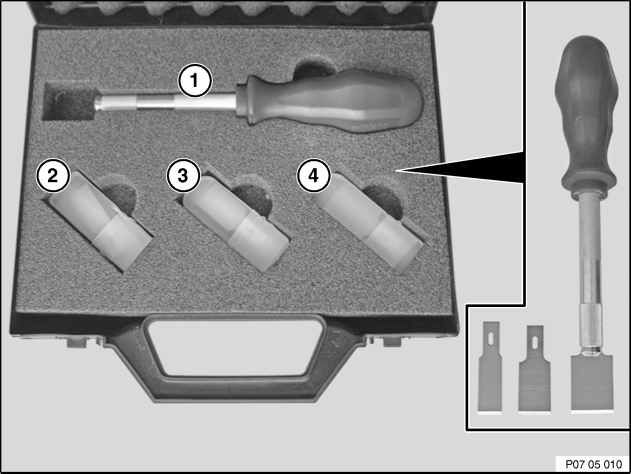 1
2
3
4
P07 05 010