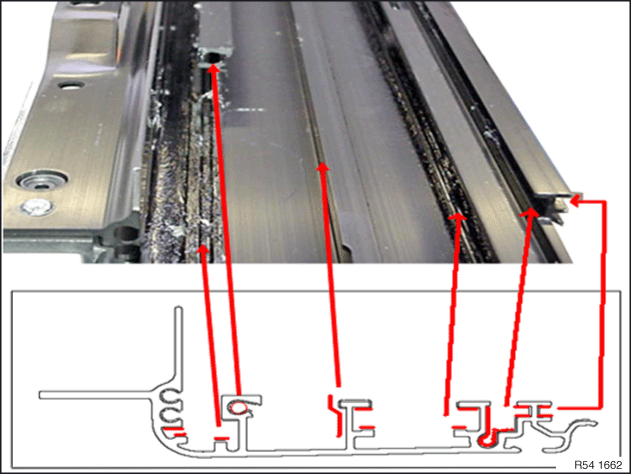 R54 1662