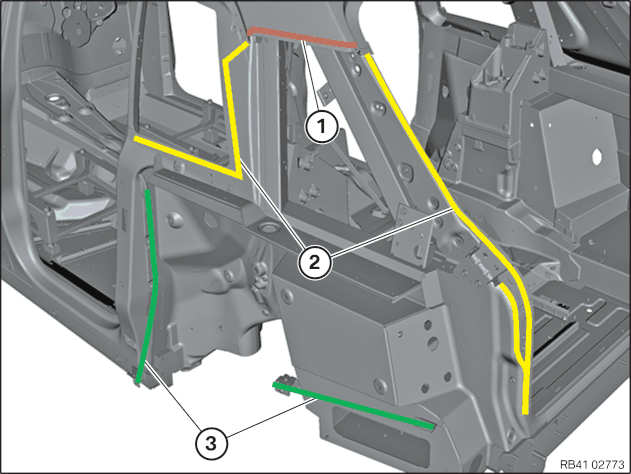 1
2
3
RB41 02773