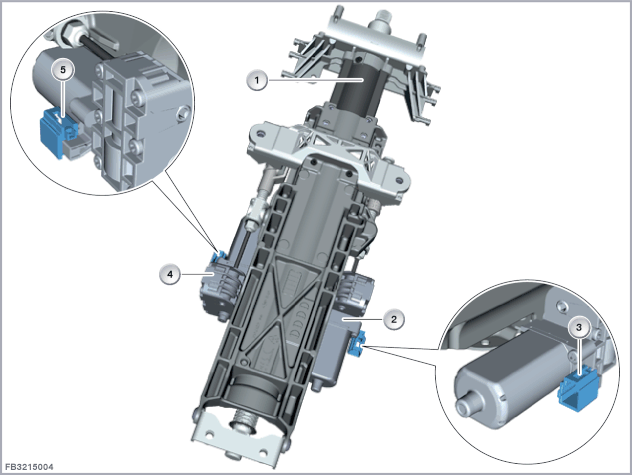 5
1
4
2
3
FB3215004