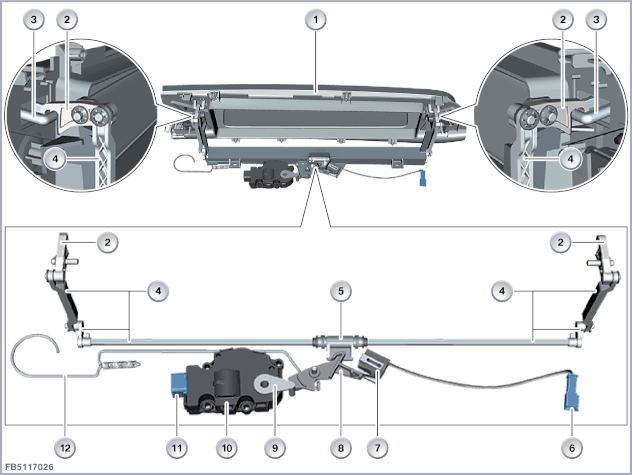 3 2 1 2 3

4 4

2 2

4 5 4

12 11 10 9 8 7 6

FB5117026