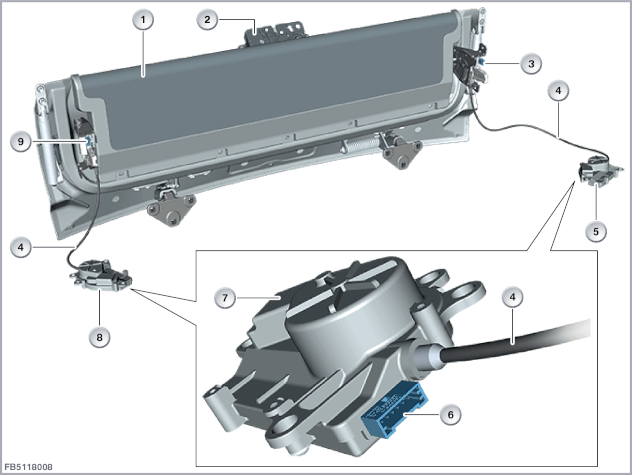 1
2
3
4
9
5
4
7
4
8
6
FB5118008