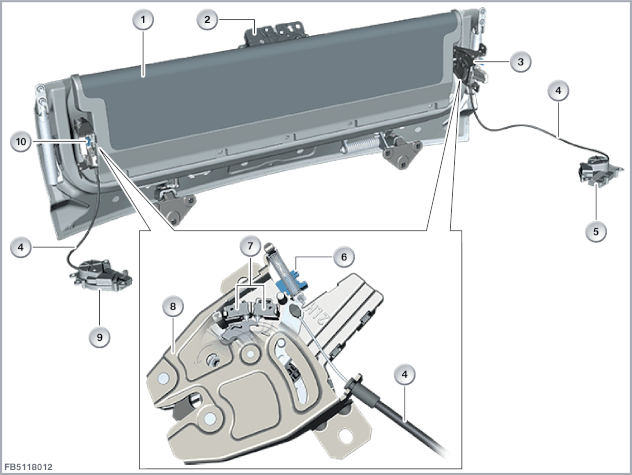 1
2
3
4
10
4
5
7
6
8
9
4
FB5118012