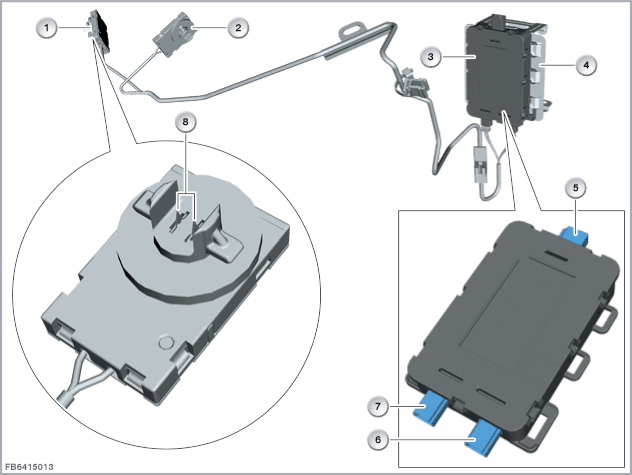 1
2
3
4
8
5
7
6
FB6415013