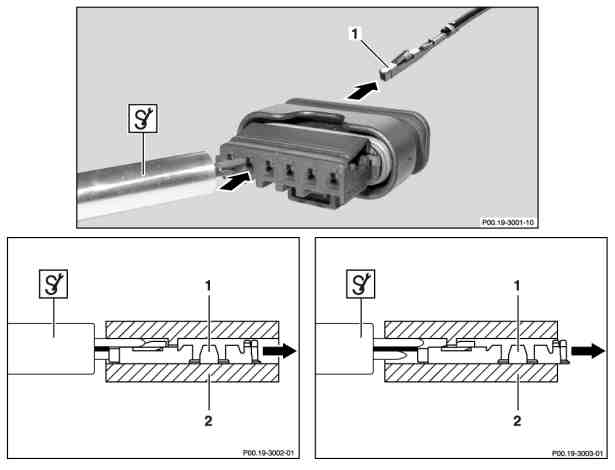 1

P00.19-3001-10

1

2

P00.19-3002-01

1

2

P00.19-3003-01