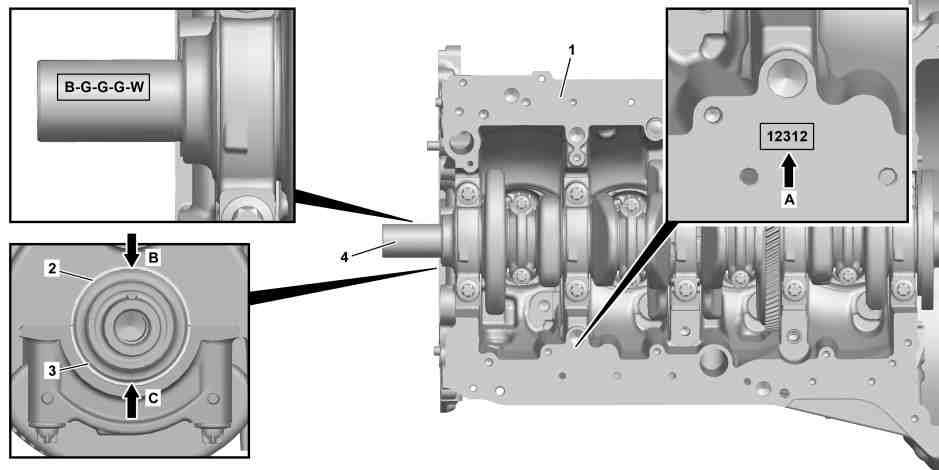 B-G-G-G-W

1

12312

A

4

B

2

3

C