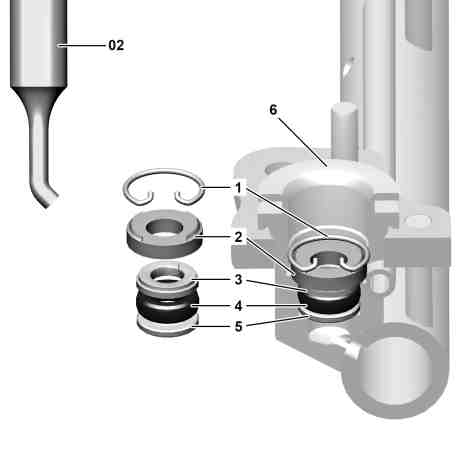 02
6
1
2
3
4
5