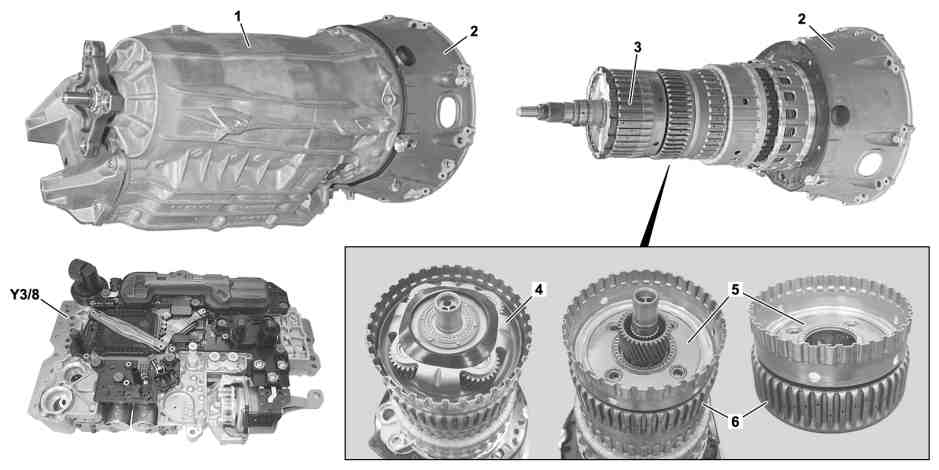 1
2
3
2
Y3/8
4
5
6