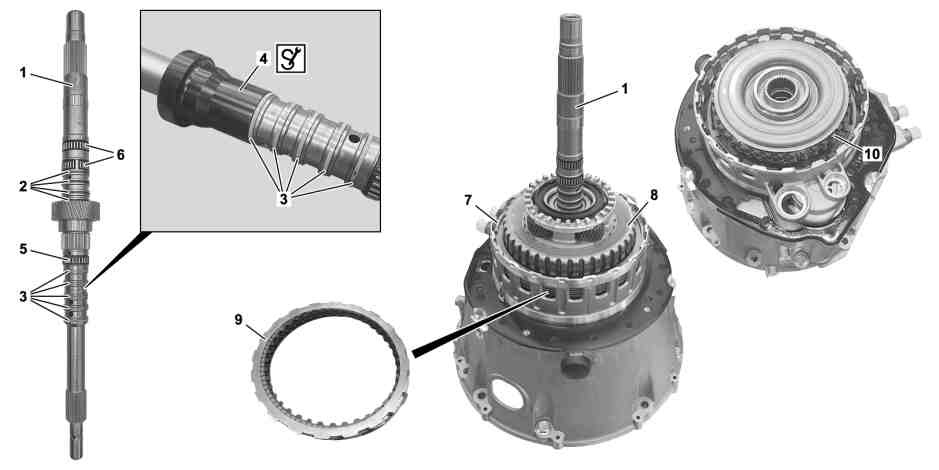 1
6
2
5
3
4
3
1
7
8
9
10