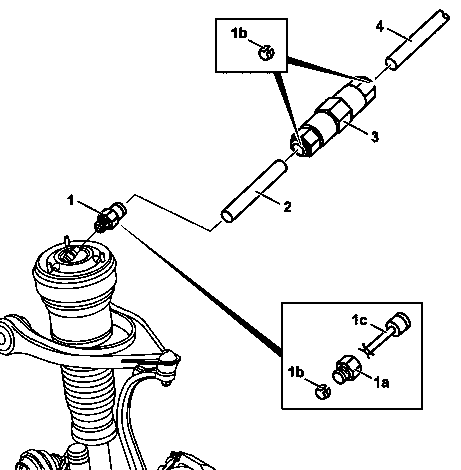 1b

4

3

1

2

1c

1b

1a