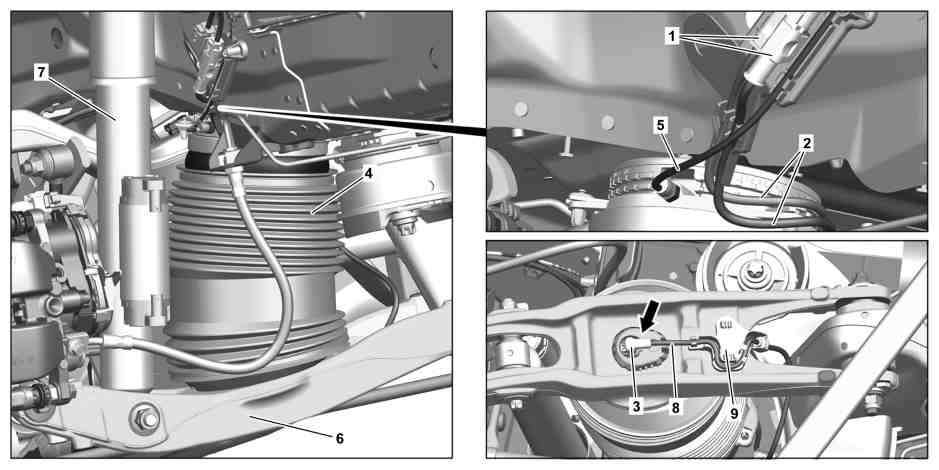 7
4
6
1
5
2
3
8
9