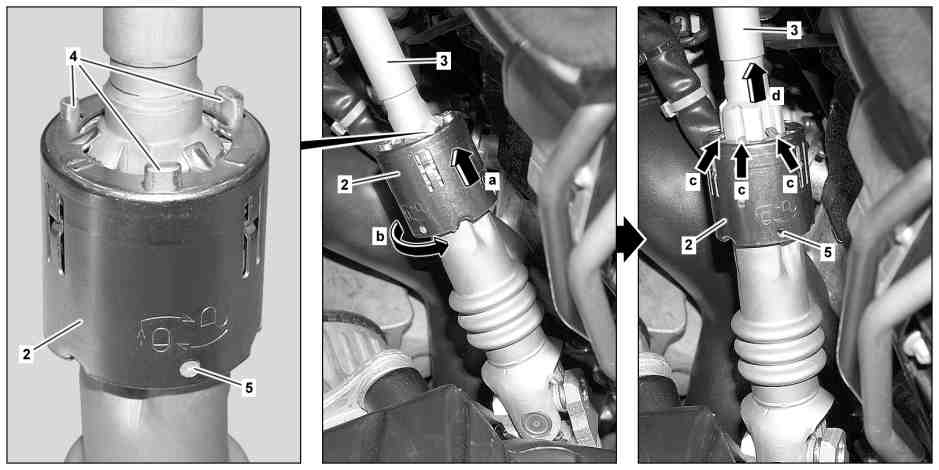 4
2
5
3
2
a
b
3
d
c
c
c
2
5