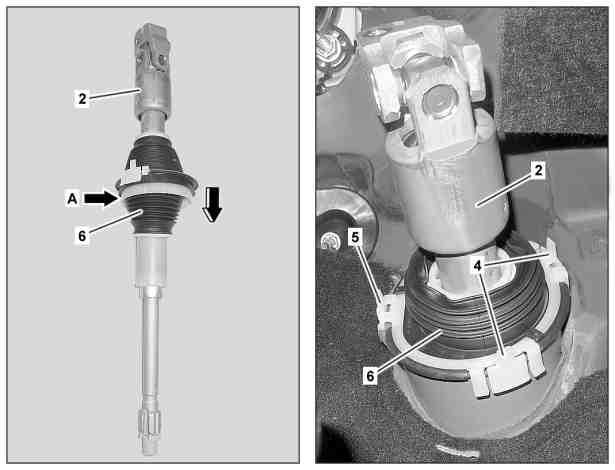 2
A
6
2
5
4
6