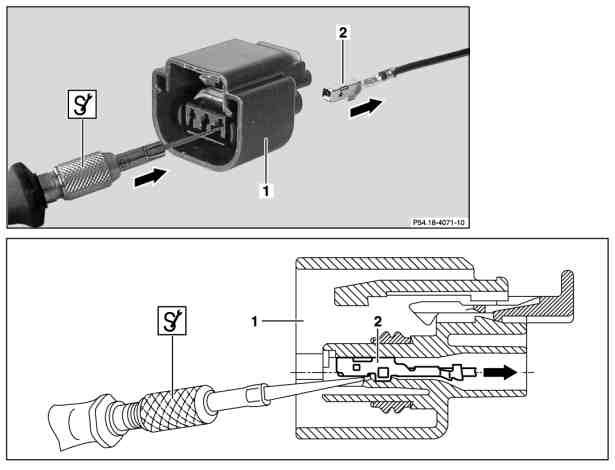 2

1

P54.18-4071-10

1

2