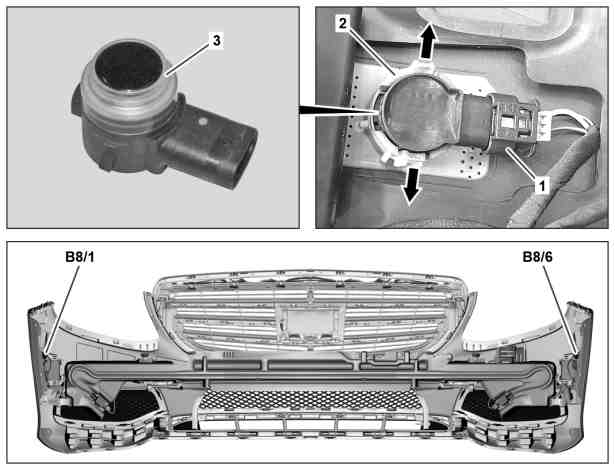 3

2

1

B8/1

B8/6