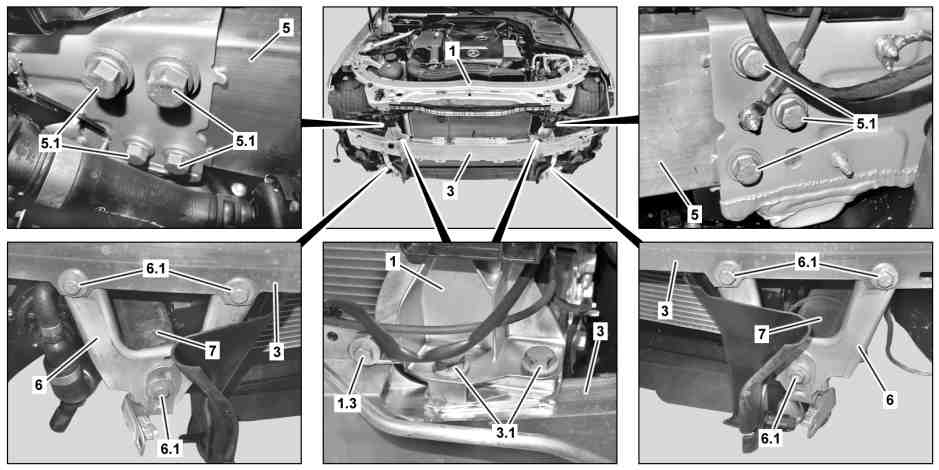 5
5.1
5.1

1
3

5.1
5

6.1
3
7
6
6.1

1
3
1.3
3.1

6.1
3
7
6
6.1